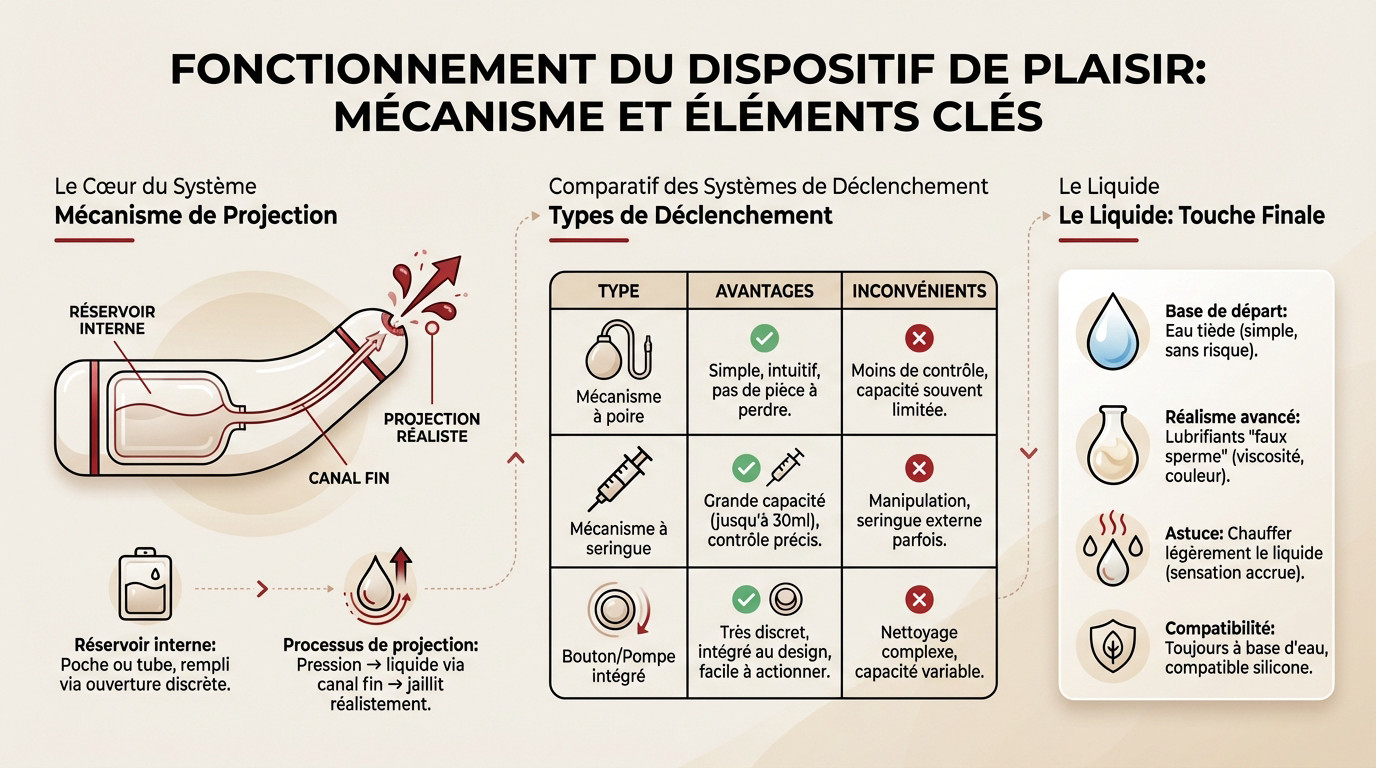 FONCTIONNEMENT DU DISPOSITIF DE PLAISIR: MÉCANISME ET ÉLÉMENTS CLÉS

Le Cœur du Système
Mécanisme de Projection

RÉSERVOIR INTERNE
PROJECTION RÉALISTE
CANAL FIN

Réservoir interne: Poche ou tube, rempli via ouverture discrète.

Processus de projection: Pression → liquide via canal fin → jaillit réalistement.

Comparatif des Systèmes de Déclenchement
Types de Déclenchement

| TYPE | AVANTAGES | INCONVÉNIENTS |
|---|---|---|
| Mécanisme à poire | Simple, intuitif, pas de pièce à perdre. | Moins de contrôle, capacité souvent limitée. |
| Mécanisme à seringue | Grande capacité (jusqu'à 30ml), contrôle précis. | Manipulation, seringue externe parfois. |
| Bouton/Pompe intégré | Très discret, intégré au design, facile à actionner. | Nettoyage complexe, capacité variable. |

Le Liquide
Le Liquide: Touche Finale

Base de départ: Eau tiède (simple, sans risque).

Réalisme avancé: Lubrifiants "faux sperme" (viscosité, couleur).

Astuce: Chauffer légèrement le liquide (sensation accrue).

Compatibilité: Toujours à base d'eau, compatible silicone.