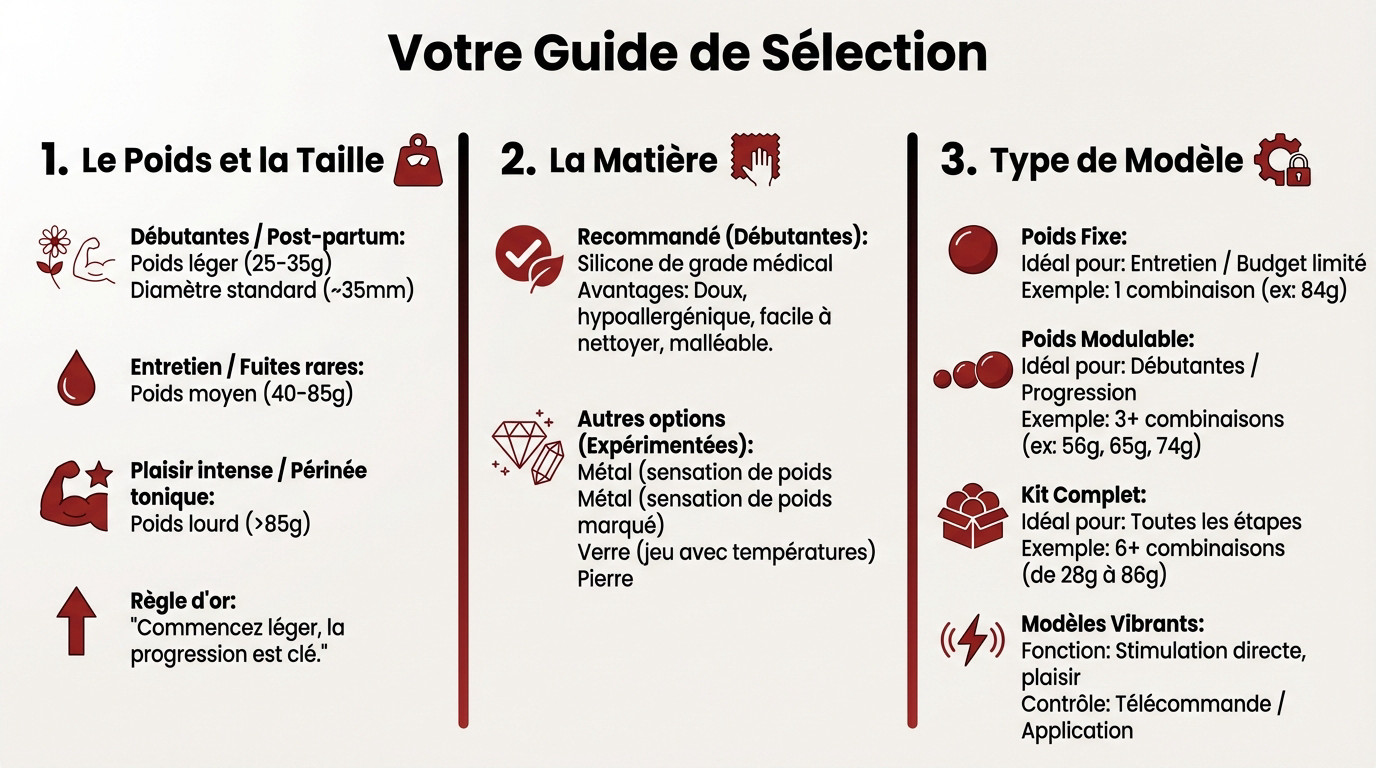 Votre Guide de Sélection

1. Le Poids et la Taille

Débutantes / Post-partum:
Poids léger (25-35g)
Diamètre standard (~35mm)

Entretien / Fuites rares:
Poids moyen (40-85g)

Plaisir intense / Périnée tonique:
Poids lourd (>85g)

Règle d'or:
"Commencez léger, la progression est clé."

2. La Matière

Recommandé (Débutantes):
Silicone de grade médical
Avantages: Doux, hypoallergénique, facile à nettoyer, malléable.

Autres options (Expérimentées):
Métal (sensation de poids
Métal (sensation de poids marqué)
Verre (jeu avec températures)
Pierre

3. Type de Modèle

Poids Fixe:
Idéal pour: Entretien / Budget limité
Exemple: 1 combinaison (ex: 84g)

Poids Modulable:
Idéal pour: Débutantes / Progression
Exemple: 3+ combinaisons (ex: 56g, 65g, 74g)

Kit Complet:
Idéal pour: Toutes les étapes
Exemple: 6+ combinaisons (de 28g à 86g)

Modèles Vibrants:
Fonction: Stimulation directe, plaisir
Contrôle: Télécommande / Application